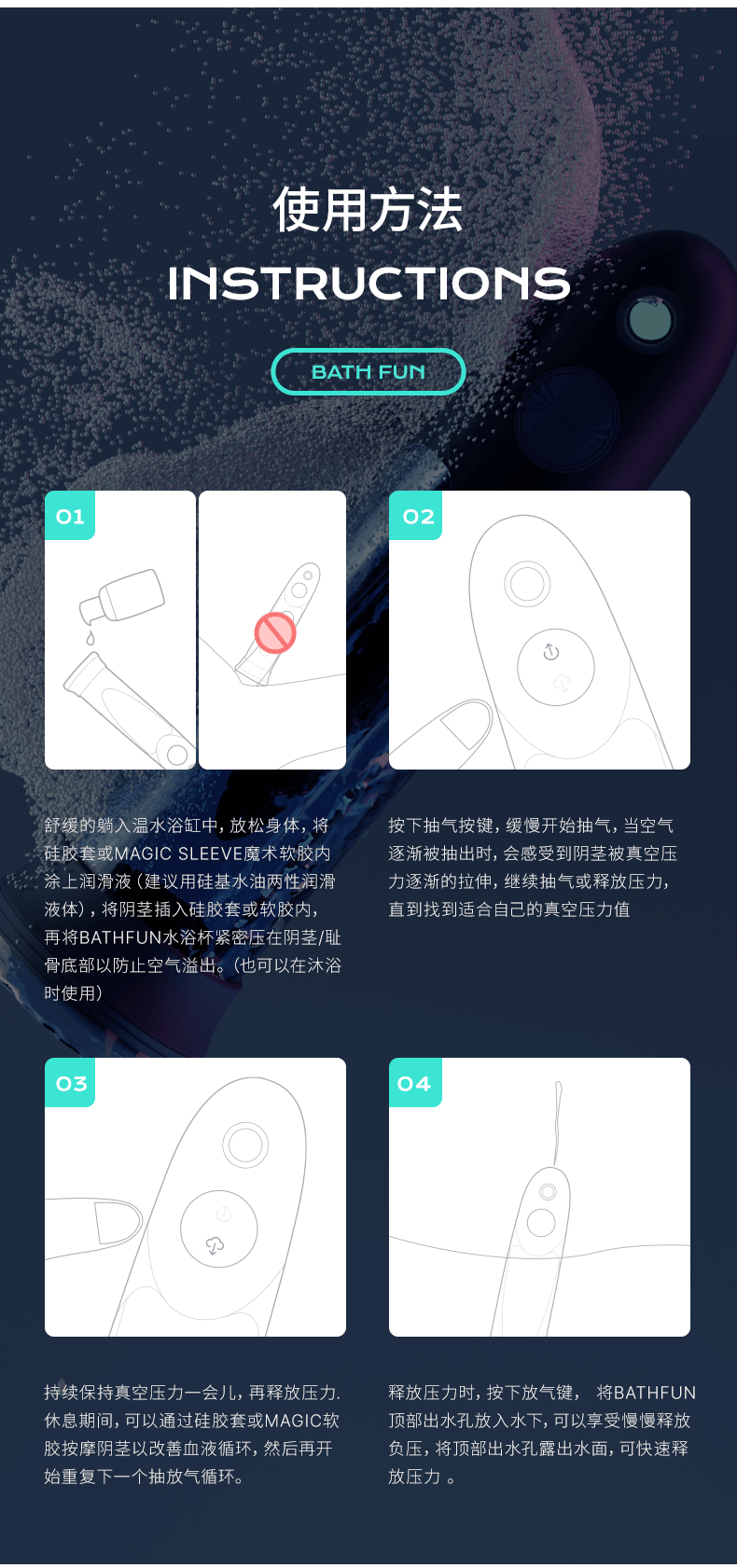 使用方法

INSTRUCTIONS

BATH FUN

01

舒缓的躺入温水浴缸中，放松身体，将硅胶套或MAGIC SLEEVE魔术软胶内涂上润滑液（建议用硅基水油两性润滑液体），将阴茎插入硅胶套或软胶内，再将BATHFUN水浴杯紧密压在阴茎/耻骨底部以防止空气溢出。（也可以在沐浴时使用）

02

按下抽气按键，缓慢开始抽气，当空气逐渐被抽出时，会感受到阴茎被真空压力逐渐的拉伸，继续抽气或释放压力，直到找到适合自己的真空压力值

03

持续保持真空压力一会儿，再释放压力.休息期间，可以通过硅胶套或MAGIC软胶按摩阴茎以改善血液循环，然后再开始重复下一个抽放气循环。

04

释放压力时，按下放气键， 将BATHFUN顶部出水孔放入水下，可以享受慢慢释放负压，将顶部出水孔露出水面，可快速释放压力 。