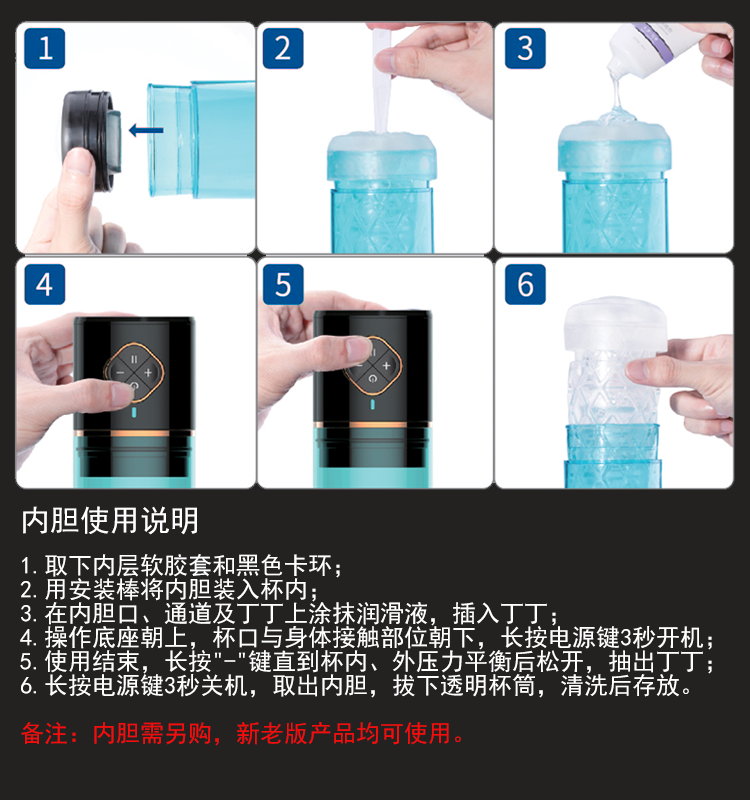 1

2

3

4

5

6

内胆使用说明

1. 取下内层软胶套和黑色卡环；
2. 用安装棒将内胆装入杯内；
3. 在内胆口、通道及丁丁上涂抹润滑液，插入丁丁；
4. 操作底座朝上，杯口与身体接触部位朝下，长按电源键3秒开机；
5. 使用结束，长按"-"键直到杯内、外压力平衡后松开，抽出丁丁；
6. 长按电源键3秒关机，取出内胆，拔下透明杯筒，清洗后存放。

备注：内胆需另购，新老版产品均可使用。