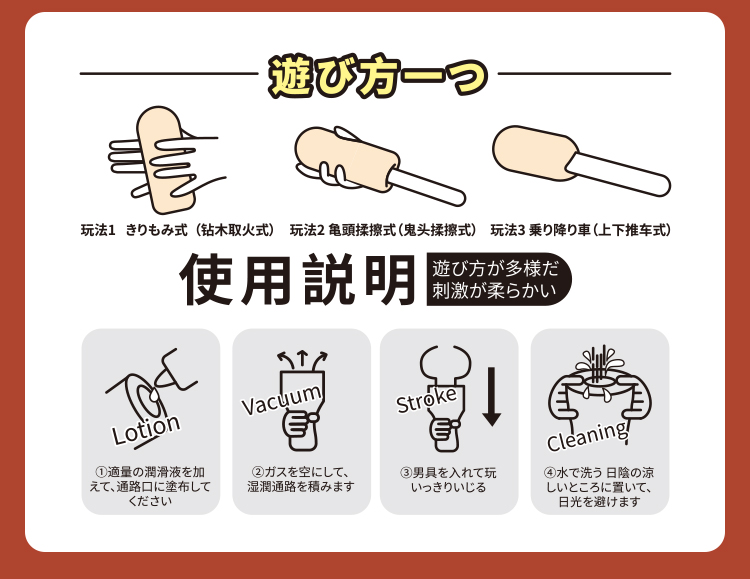 遊び方一つ

玩法1　きりもみ式（钻木取火式）　玩法2 亀頭揉擦式（鬼头揉擦式）　玩法3 乗り降り車（上下推车式）

使用説明

遊び方が多様だ
刺激が柔らかい

Lotion
①適量の潤滑液を加えて、通路口に塗布してください

Vacuum
②ガスを空にして、湿潤通路を積みます

Stroke
③男具を入れて玩いっきりいじる

Cleaning
④水で洗う 日陰の涼しいところに置いて、日光を避けます