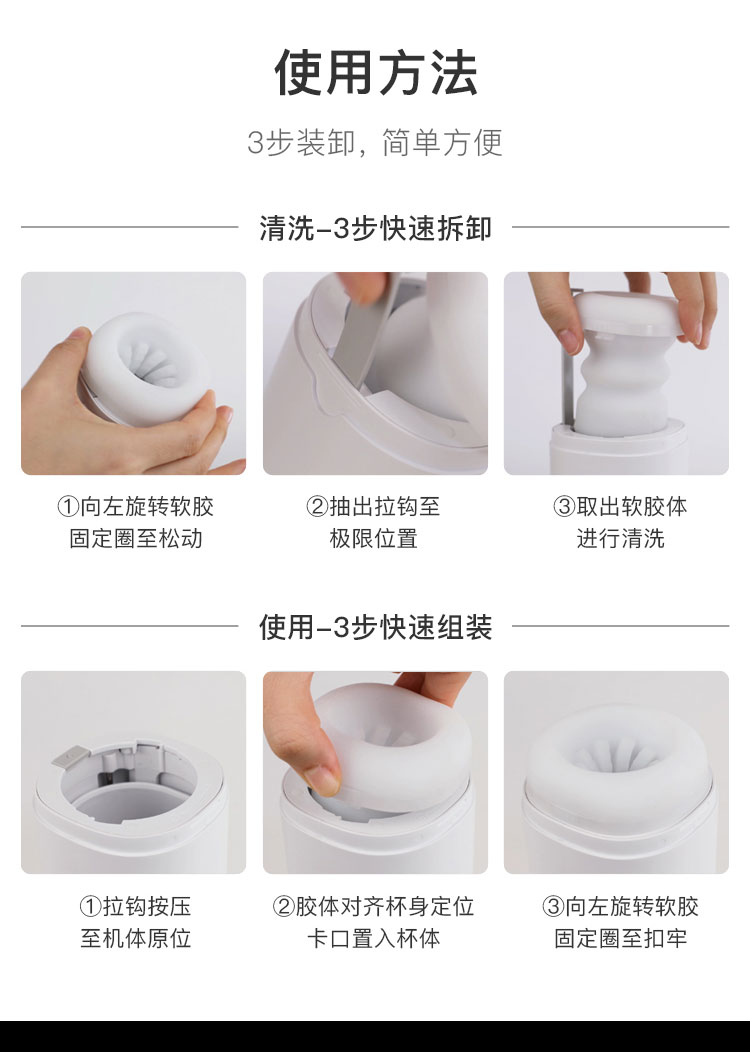 使用方法

3步装卸，简单方便

清洗-3步快速拆卸

①向左旋转软胶固定圈至松动

②抽出拉钩至极限位置

③取出软胶体进行清洗

使用-3步快速组装

①拉钩按压至机体原位

②胶体对齐杯身定位卡口置入杯体

③向左旋转软胶固定圈至扣牢