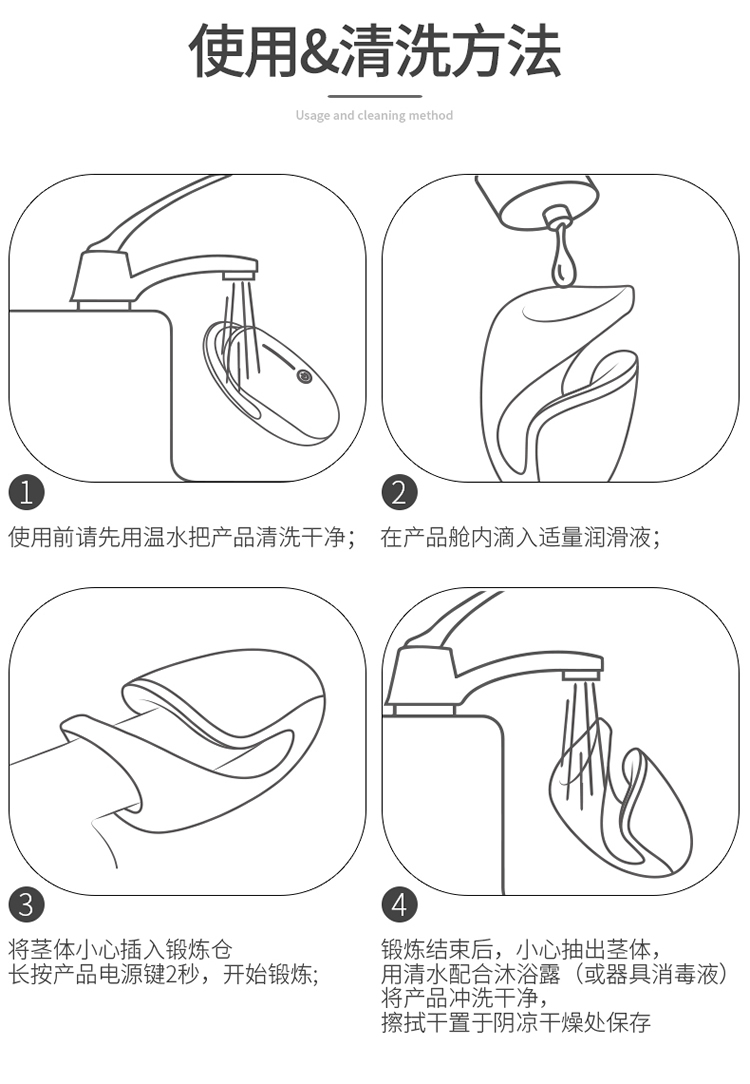 使用&清洗方法

Usage and cleaning method

1

使用前请先用温水把产品清洗干净；

2

在产品舱内滴入适量润滑液；

3

将茎体小心插入锻炼仓
长按产品电源键2秒，开始锻炼；

4

锻炼结束后，小心抽出茎体，
用清水配合沐浴露（或器具消毒液）
将产品冲洗干净，
擦拭干置于阴凉干燥处保存