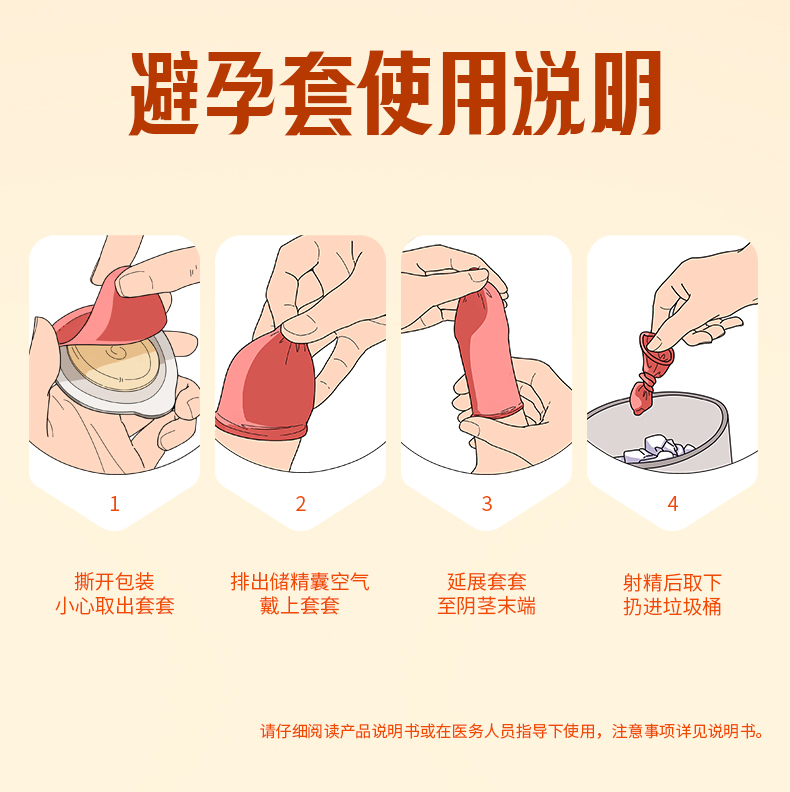 避孕套使用说明

1

撕开包装
小心取出套套

2

排出储精囊空气
戴上套套

3

延展套套
至阴茎末端

4

射精后取下
扔进垃圾桶

请仔细阅读产品说明书或在医务人员指导下使用，注意事项详见说明书。