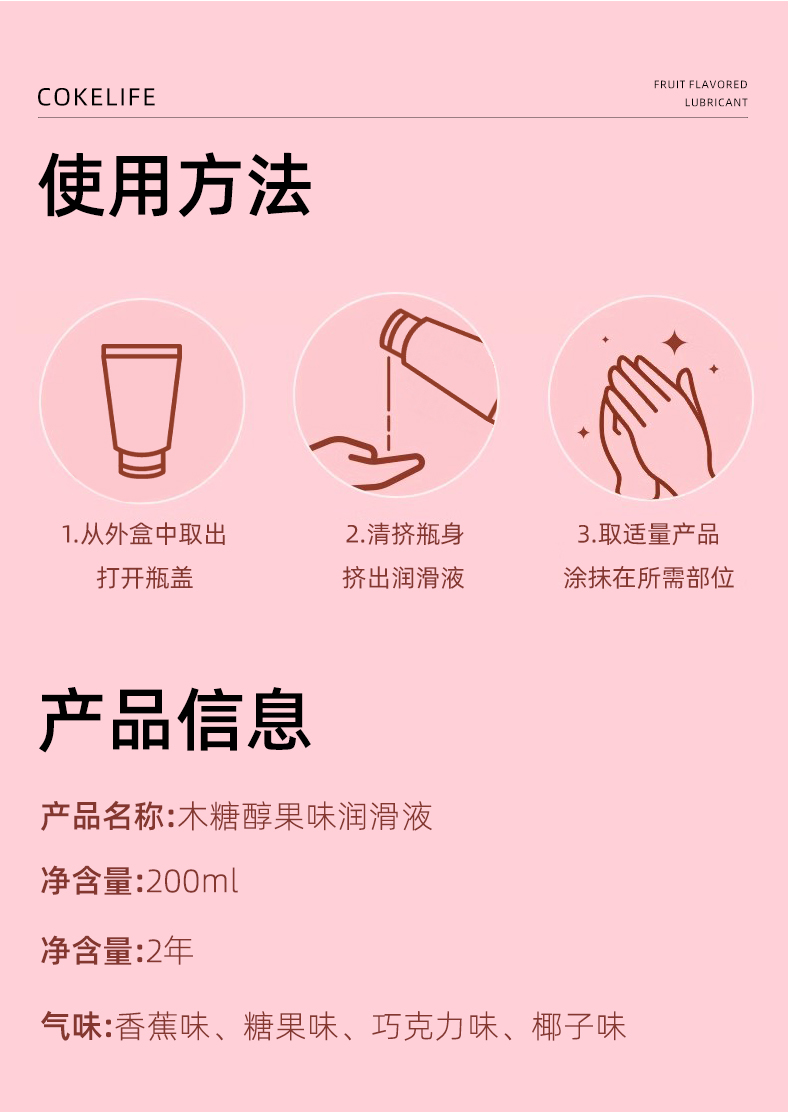 COKELIFE

FRUIT FLAVORED
LUBRICANT

使用方法

1.从外盒中取出
打开瓶盖

2.清挤瓶身
挤出润滑液

3.取适量产品
涂抹在所需部位

产品信息

产品名称:木糖醇果味润滑液

净含量:200ml

净含量:2年

气味:香蕉味、糖果味、巧克力味、椰子味