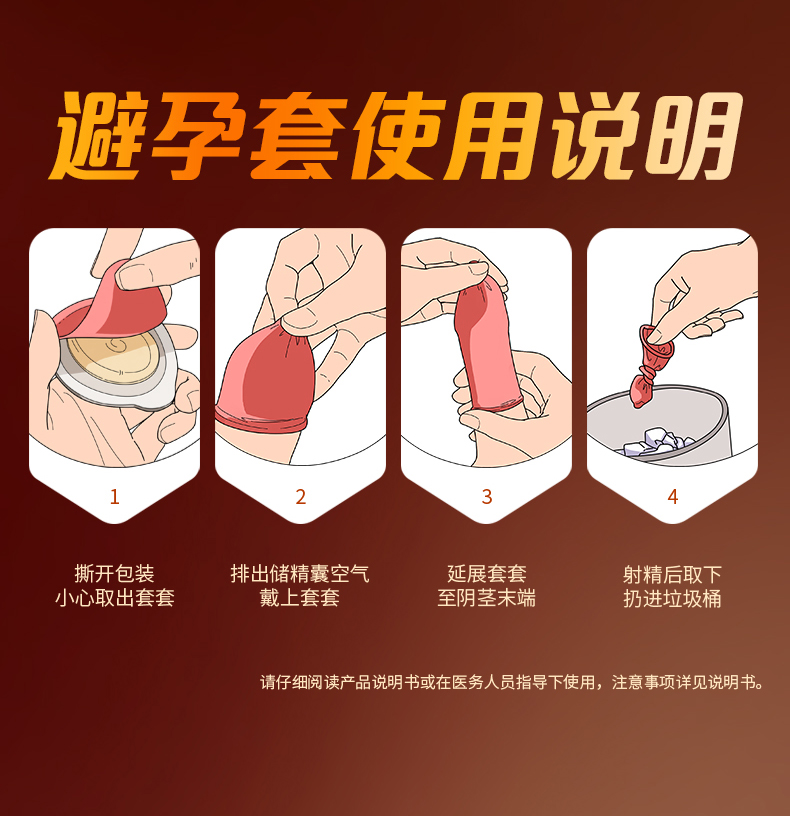 避孕套使用说明

1

撕开包装
小心取出套套

2

排出储精囊空气
戴上套套

3

延展套套
至阴茎末端

4

射精后取下
扔进垃圾桶

请仔细阅读产品说明书或在医务人员指导下使用，注意事项详见说明书。